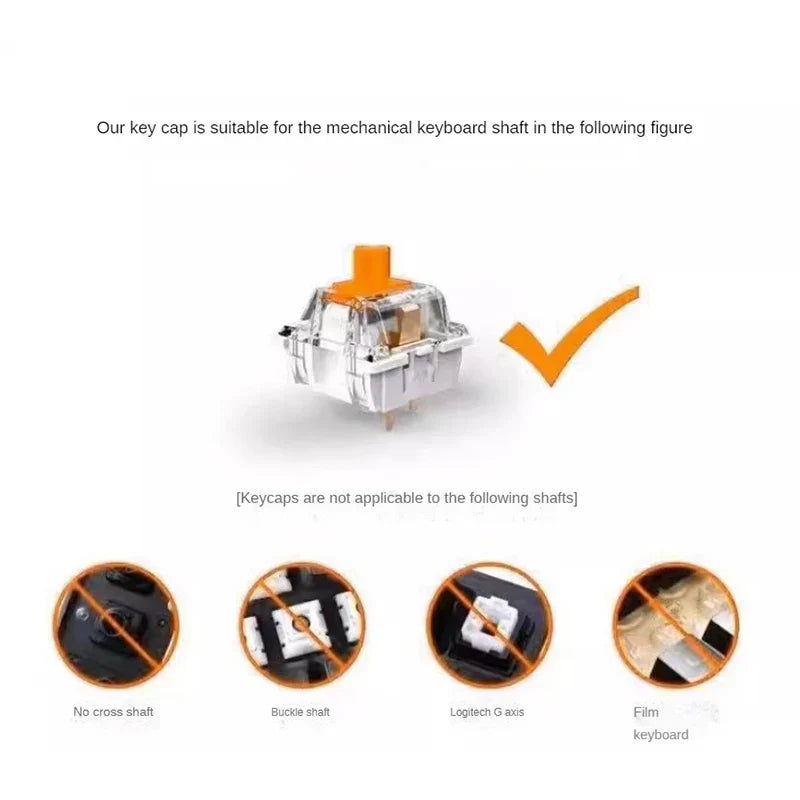 Our key cap is suitable for the mechanical keyboard shaft in the following figure

[Keycaps are not applicable to the following shafts]

No cross shaft

Buckle shaft

Logitech G axis

Film keyboard